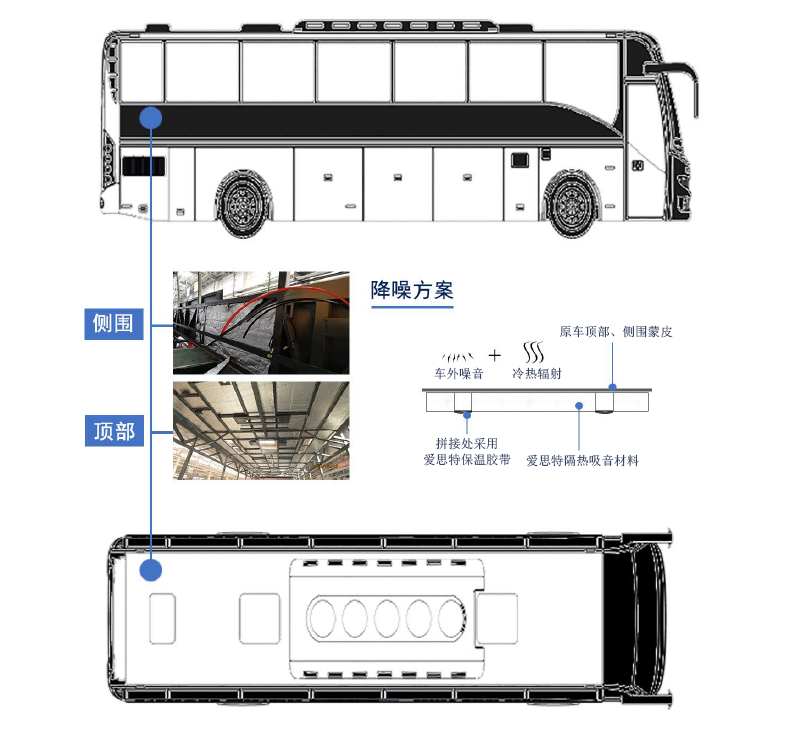 侧围

顶部

降噪方案

原车顶部、侧围蒙皮

车外噪音 + 冷热辐射

拼接处采用
爱思特保温胶带

爱思特隔热吸音材料